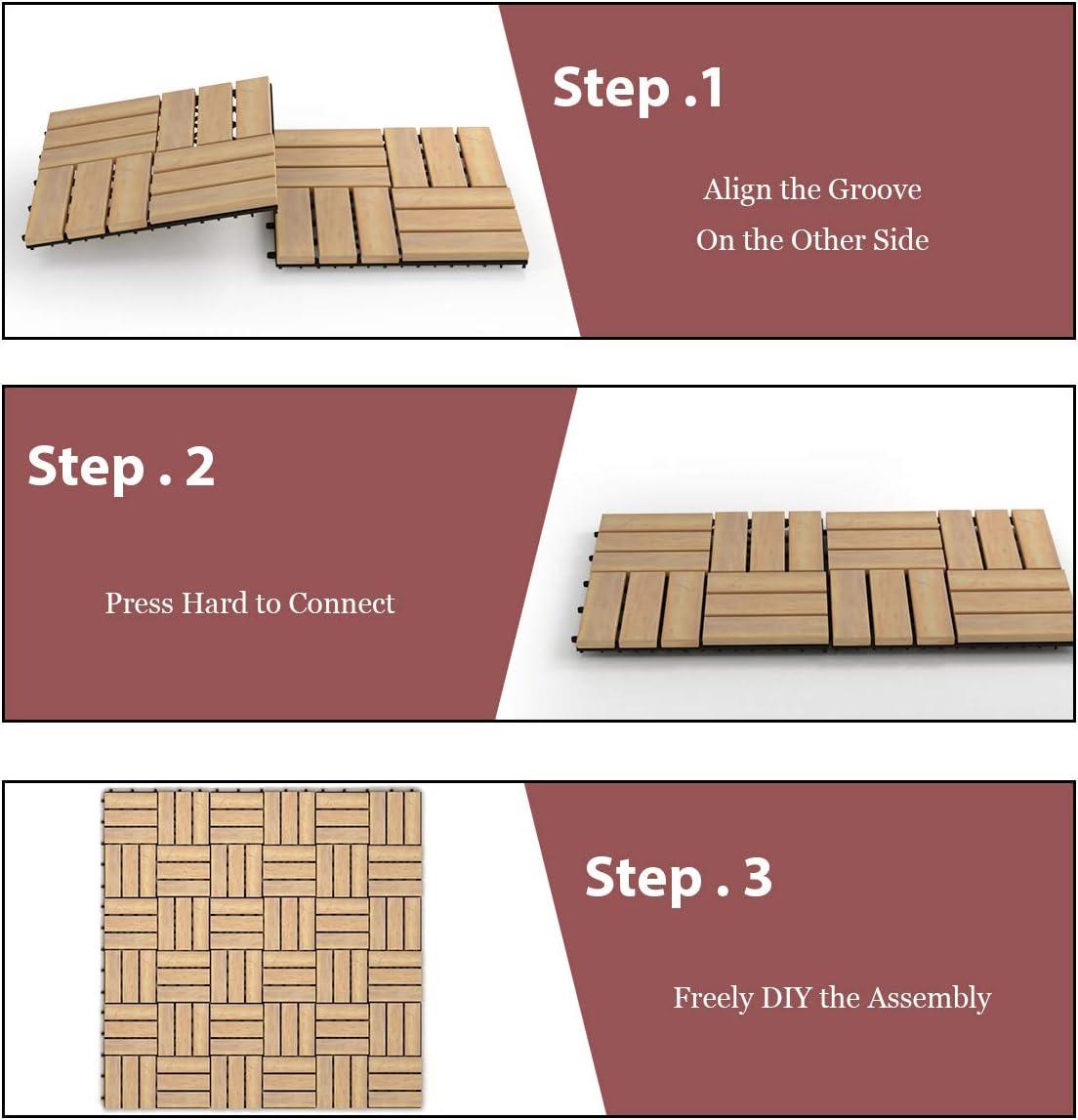 Step .1

Align the Groove
On the Other Side

Step . 2

Press Hard to Connect

Step . 3

Freely DIY the Assembly