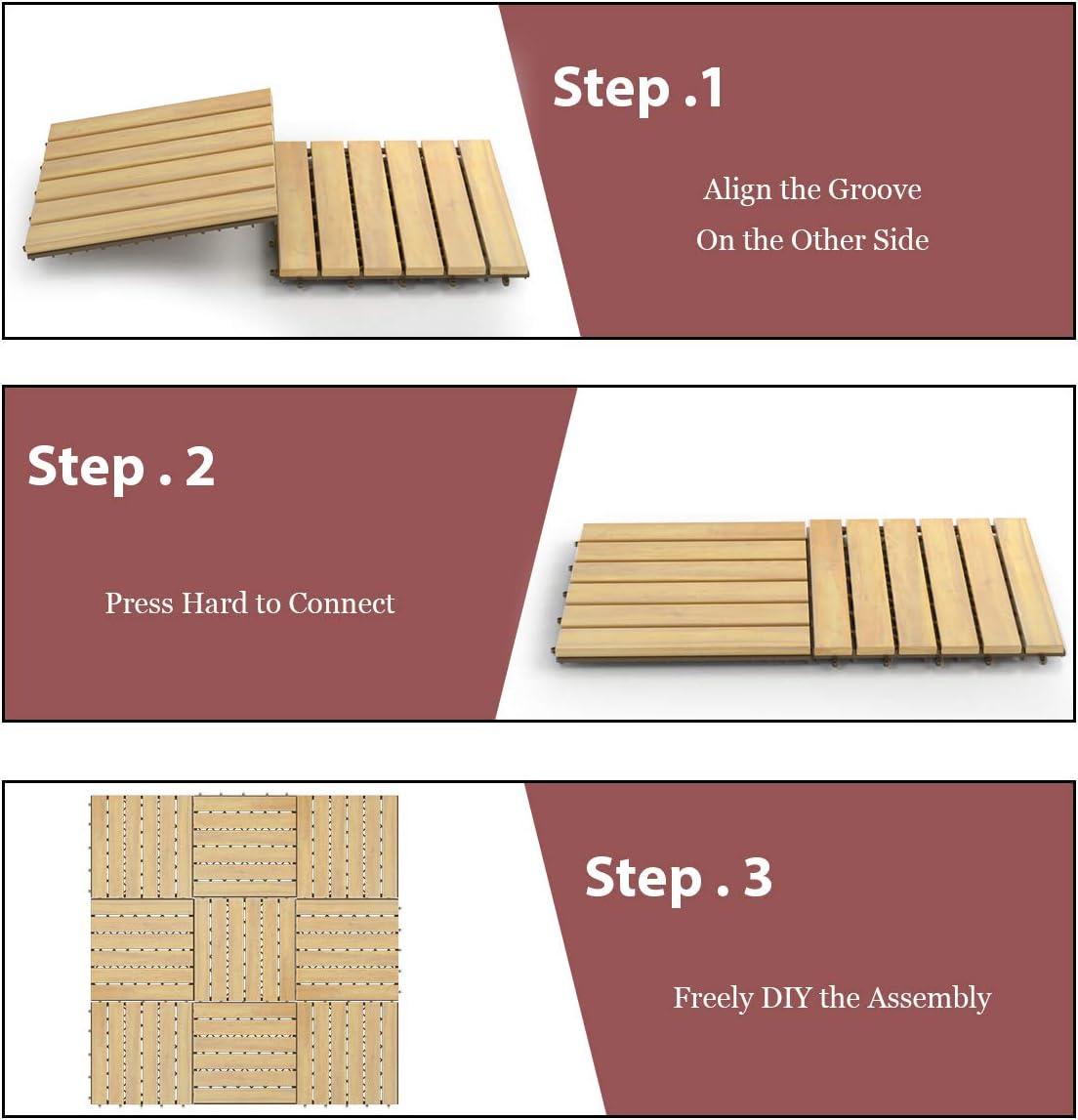 Step .1

Align the Groove
On the Other Side

Step . 2

Press Hard to Connect

Step . 3

Freely DIY the Assembly